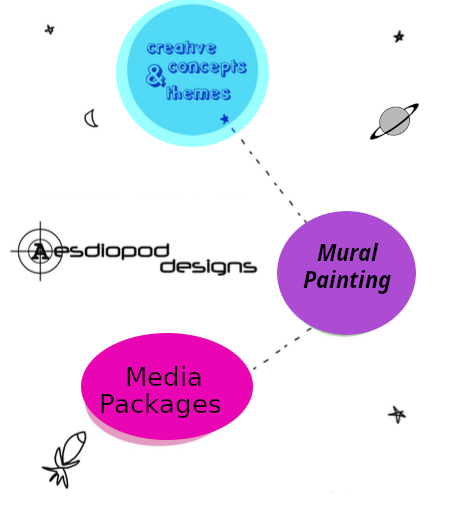 creative concepts & themes

Aesdiopod designs

Mural Painting

Media Packages